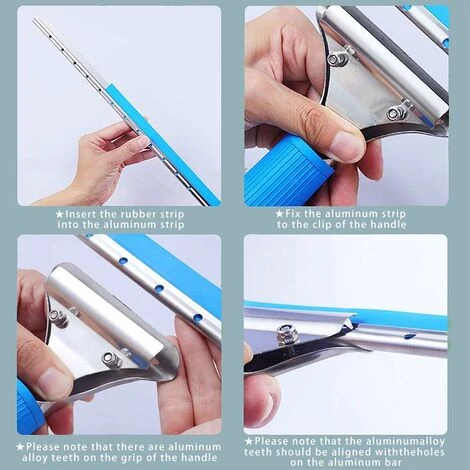 ★Insert the rubber strip into the aluminum strip

★Fix the aluminum strip to the clip of the handle

★Please note that there are aluminum alloy teeth on the grip of the handle

★Please note that the aluminumalloy teeth should be aligned withtheholes on the aluminum bar