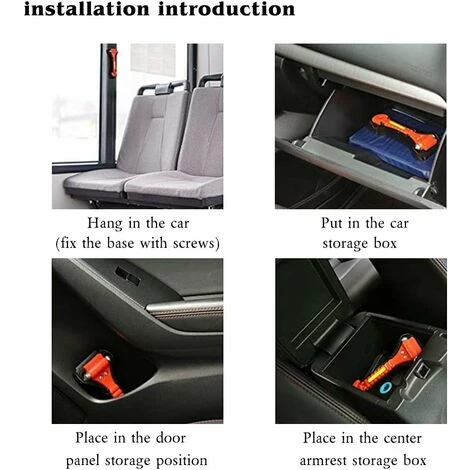 installation introduction

Hang in the car (fix the base with screws)

Put in the car storage box

Place in the door panel storage position

Place in the center armrest storage box