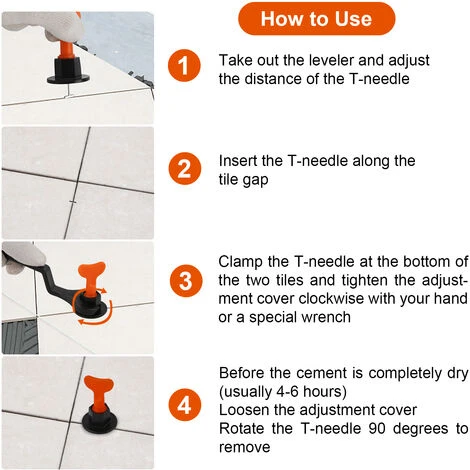 How to Use

1

Take out the leveler and adjust the distance of the T-needle

2

Insert the T-needle along the tile gap

3

Clamp the T-needle at the bottom of the two tiles and tighten the adjustment cover clockwise with your hand or a special wrench

4

Before the cement is completely dry (usually 4-6 hours)
Loosen the adjustment cover
Rotate the T-needle 90 degrees to remove