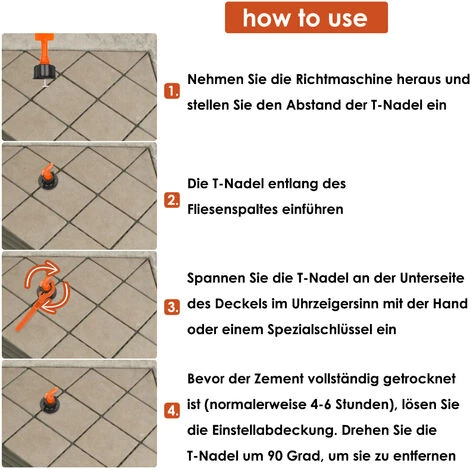 how to use

1. Nehmen Sie die Richtmaschine heraus und stellen Sie den Abstand der T-Nadel ein

2. Die T-Nadel entlang des Fliesenspaltes einführen

3. Spannen Sie die T-Nadel an der Unterseite des Deckels im Uhrzeigersinn mit der Hand oder einem Spezialschlüssel ein

4. Bevor der Zement vollständig getrocknet ist (normalerweise 4-6 Stunden), lösen Sie die Einstellabdeckung. Drehen Sie die T-Nadel um 90 Grad, um sie zu entfernen