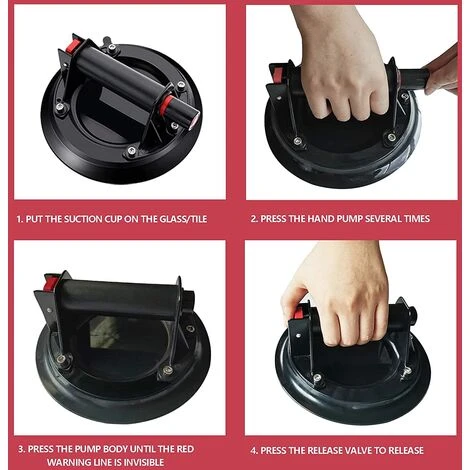 1. PUT THE SUCTION CUP ON THE GLASS/TILE

2. PRESS THE HAND PUMP SEVERAL TIMES

3. PRESS THE PUMP BODY UNTIL THE RED WARNING LINE IS INVISIBLE

4. PRESS THE RELEASE VALVE TO RELEASE