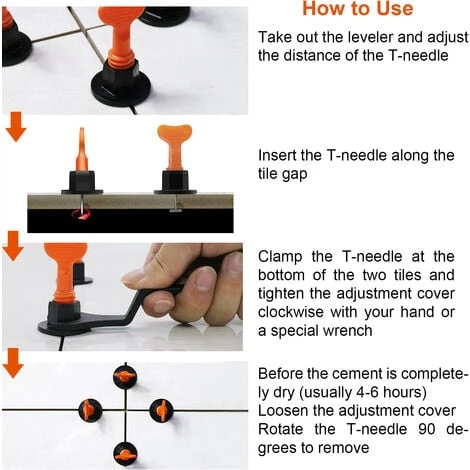 How to Use

Take out the leveler and adjust the distance of the T-needle

Insert the T-needle along the tile gap

Clamp the T-needle at the bottom of the two tiles and tighten the adjustment cover clockwise with your hand or a special wrench

Before the cement is completely dry (usually 4-6 hours)
Loosen the adjustment cover
Rotate the T-needle 90 degrees to remove