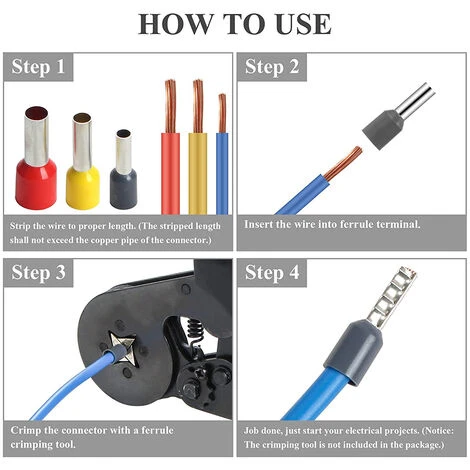 HOW TO USE

Step 1

Strip the wire to proper length. (The stripped length shall not exceed the copper pipe of the connector.)

Step 2

Insert the wire into ferrule terminal.

Step 3

Crimp the connector with a ferrule crimping tool.

Step 4

Job done, just start your electrical projects. (Notice: The crimping tool is not included in the package.)