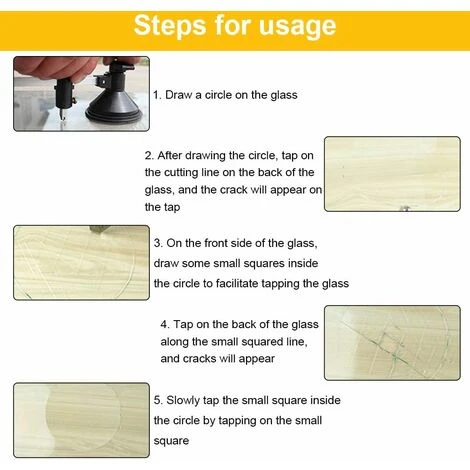 Steps for usage

1. Draw a circle on the glass

2. After drawing the circle, tap on the cutting line on the back of the glass, and the crack will appear on the tap

3. On the front side of the glass, draw some small squares inside the circle to facilitate tapping the glass

4. Tap on the back of the glass along the small squared line, and cracks will appear

5. Slowly tap the small square inside the circle by tapping on the small square