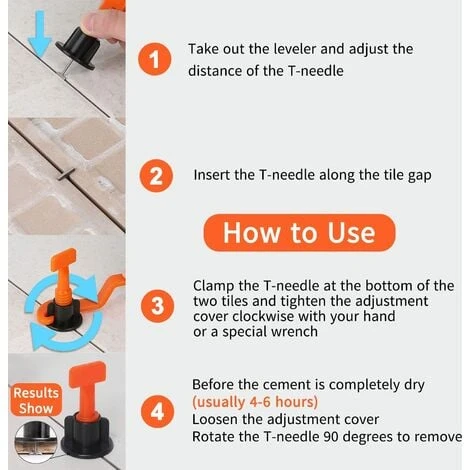 1 Take out the leveler and adjust the distance of the T-needle

2 Insert the T-needle along the tile gap

How to Use

3 Clamp the T-needle at the bottom of the two tiles and tighten the adjustment cover clockwise with your hand or a special wrench

Results Show

4 Before the cement is completely dry
(usually 4-6 hours)
Loosen the adjustment cover
Rotate the T-needle 90 degrees to remove