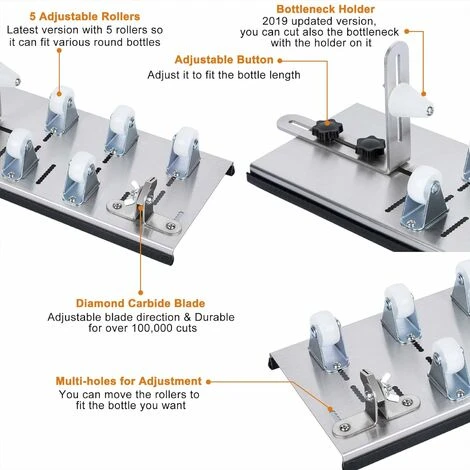 5 Adjustable Rollers
Latest version with 5 rollers so it can fit various round bottles

Bottleneck Holder
2019 updated version, you can cut also the bottleneck with the holder on it

Adjustable Button
Adjust it to fit the bottle length

Diamond Carbide Blade
Adjustable blade direction & Durable for over 100,000 cuts

Multi-holes for Adjustment
You can move the rollers to fit the bottle you want