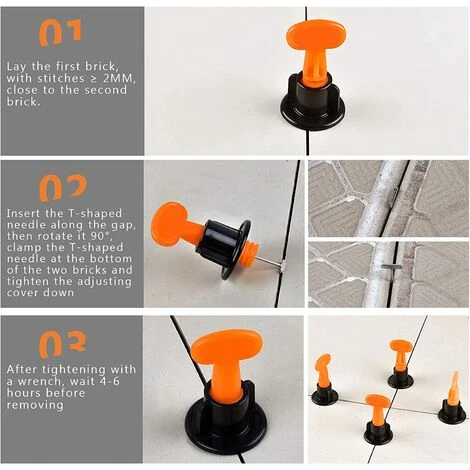 01

Lay the first brick, with stitches ≥ 2MM, close to the second brick.

02

Insert the T-shaped needle along the gap, then rotate it 90°, clamp the T-shaped needle at the bottom of the two bricks and tighten the adjusting cover down

03

After tightening with a wrench, wait 4-6 hours before removing