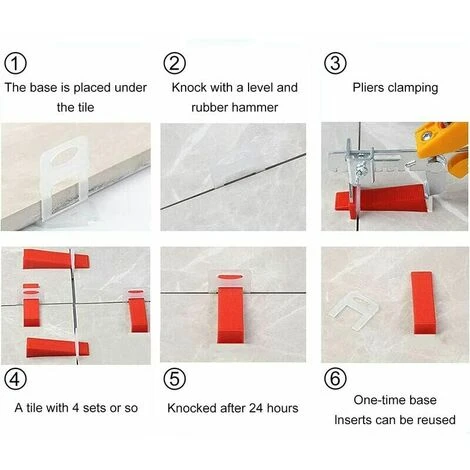 ① The base is placed under the tile

② Knock with a level and rubber hammer

③ Pliers clamping

④ A tile with 4 sets or so

⑤ Knocked after 24 hours

⑥ One-time base
Inserts can be reused