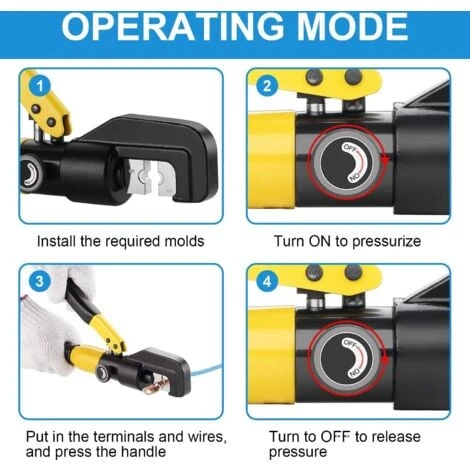 OPERATING MODE

1

Install the required molds

2

OFF

ON

Turn ON to pressurize

3

Put in the terminals and wires, and press the handle

4

OFF

ON

Turn to OFF to release pressure