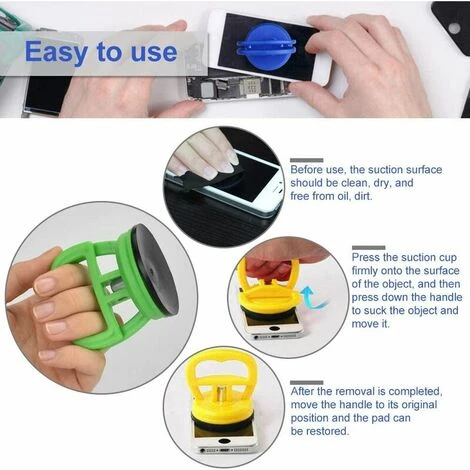 Easy to use

Before use, the suction surface should be clean, dry, and free from oil, dirt.

Press the suction cup firmly onto the surface of the object, and then press down the handle to suck the object and move it.

After the removal is completed, move the handle to its original position and the pad can be restored.