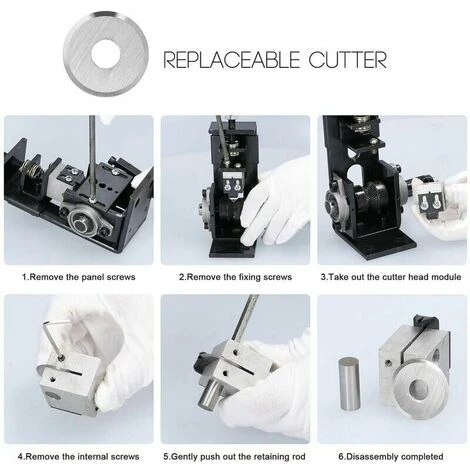 REPLACEABLE CUTTER

1.Remove the panel screws

2.Remove the fixing screws

3.Take out the cutter head module

4.Remove the internal screws

5.Gently push out the retaining rod

6.Disassembly completed