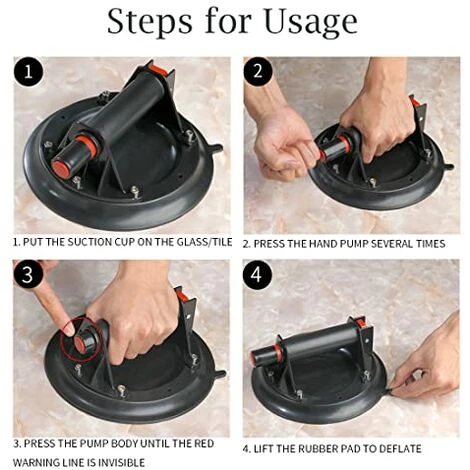 Steps for Usage

1

1. PUT THE SUCTION CUP ON THE GLASS/TILE

2

2. PRESS THE HAND PUMP SEVERAL TIMES

3

3. PRESS THE PUMP BODY UNTIL THE RED WARNING LINE IS INVISIBLE

4

4. LIFT THE RUBBER PAD TO DEFLATE