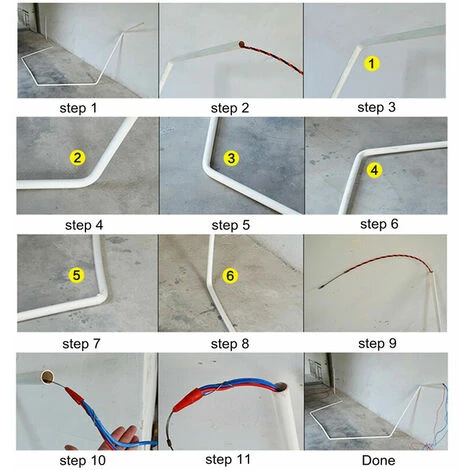 step 1

step 2

1
step 3

2
step 4

3
step 5

4
step 6

5
step 7

6
step 8

step 9

step 10

step 11

Done