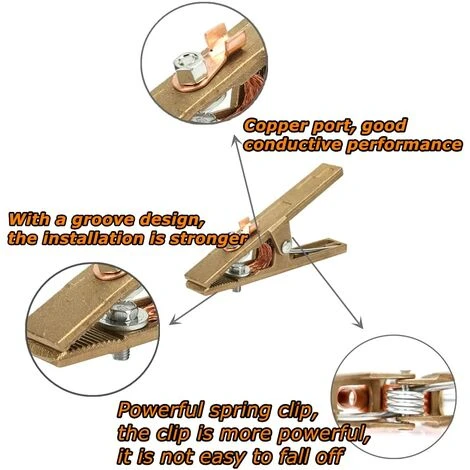 Copper port, good conductive performance

With a groove design, the installation is stronger

Powerful spring clip, the clip is more powerful, it is not easy to fall off