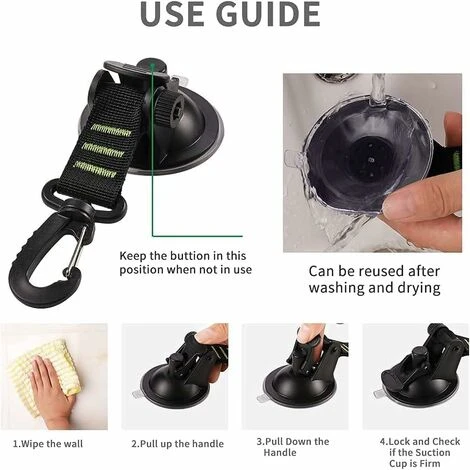 USE GUIDE

Keep the buttion in this position when not in use

Can be reused after washing and drying

1.Wipe the wall

2.Pull up the handle

3.Pull Down the Handle

4.Lock and Check if the Suction Cup is Firm