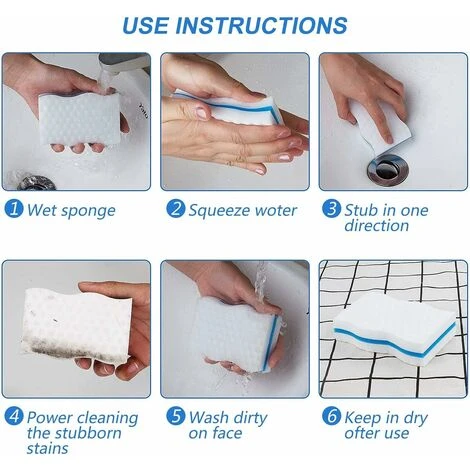 USE INSTRUCTIONS

1 Wet sponge

2 Squeeze woter

3 Stub in one direction

4 Power cleaning the stubborn stains

5 Wash dirty on face

6 Keep in dry ofter use