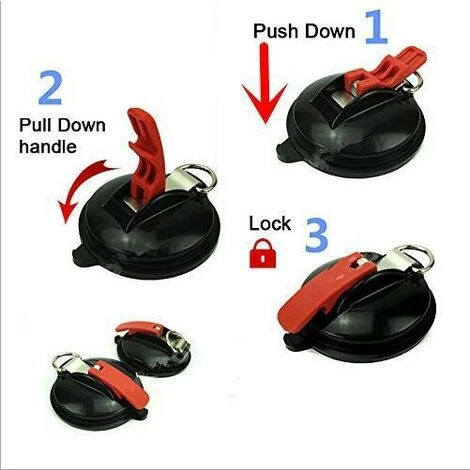 Push Down 1

2
Pull Down handle

Lock 3